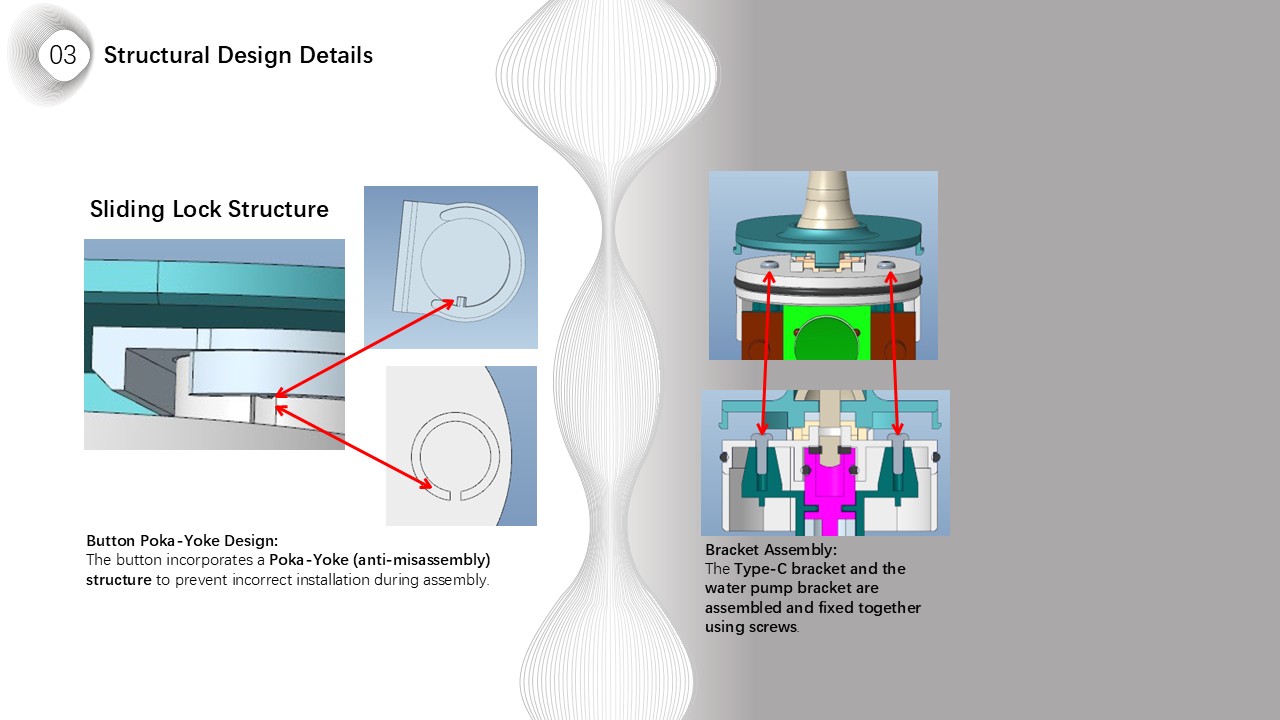 03 Structural Design Details

Sliding Lock Structure

Button Poka-Yoke Design:
The button incorporates a Poka-Yoke (anti-misassembly) structure to prevent incorrect installation during assembly.

Bracket Assembly:
The Type-C bracket and the water pump bracket are assembled and fixed together using screws.